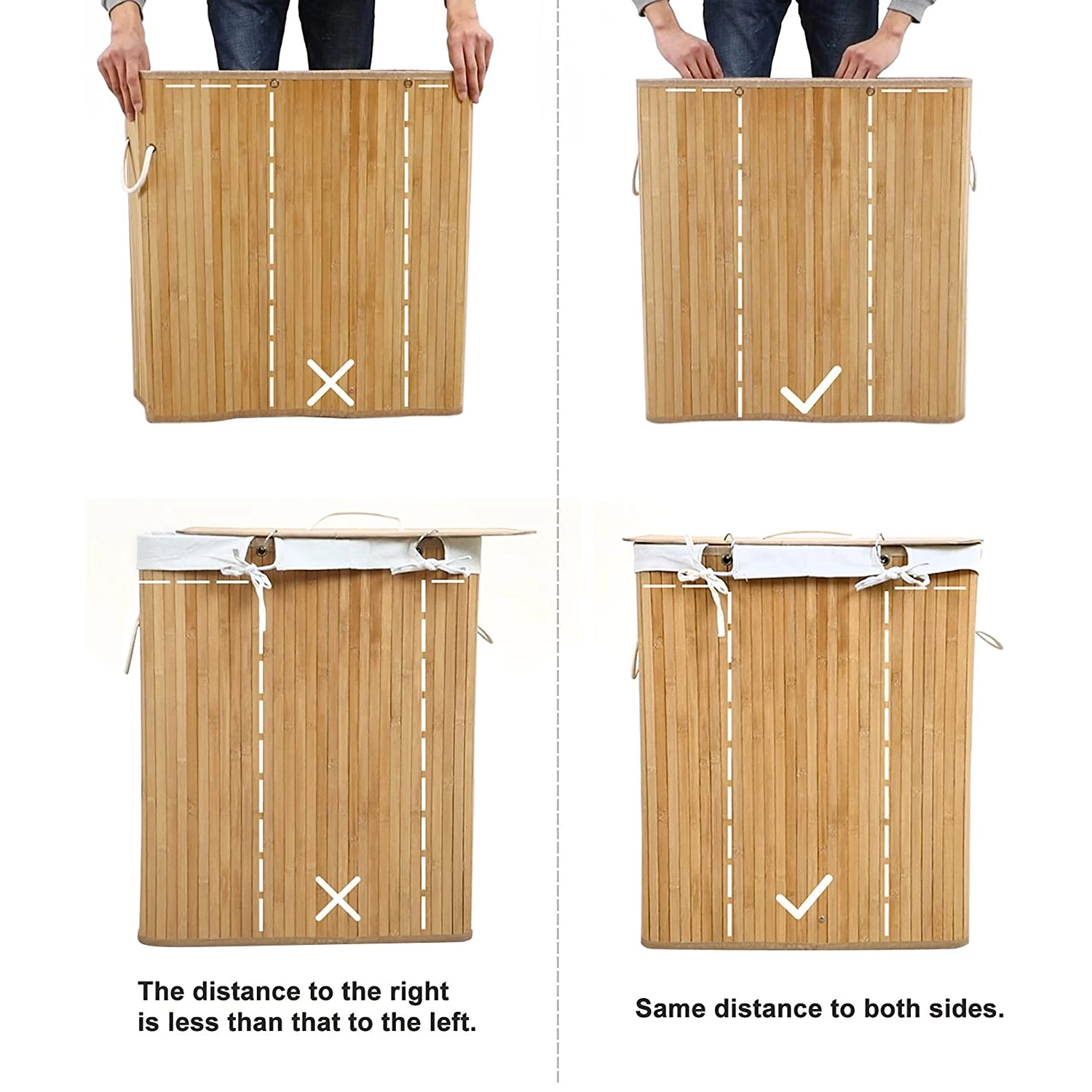 The distance to the right is less than that to the left.

Same distance to both sides.